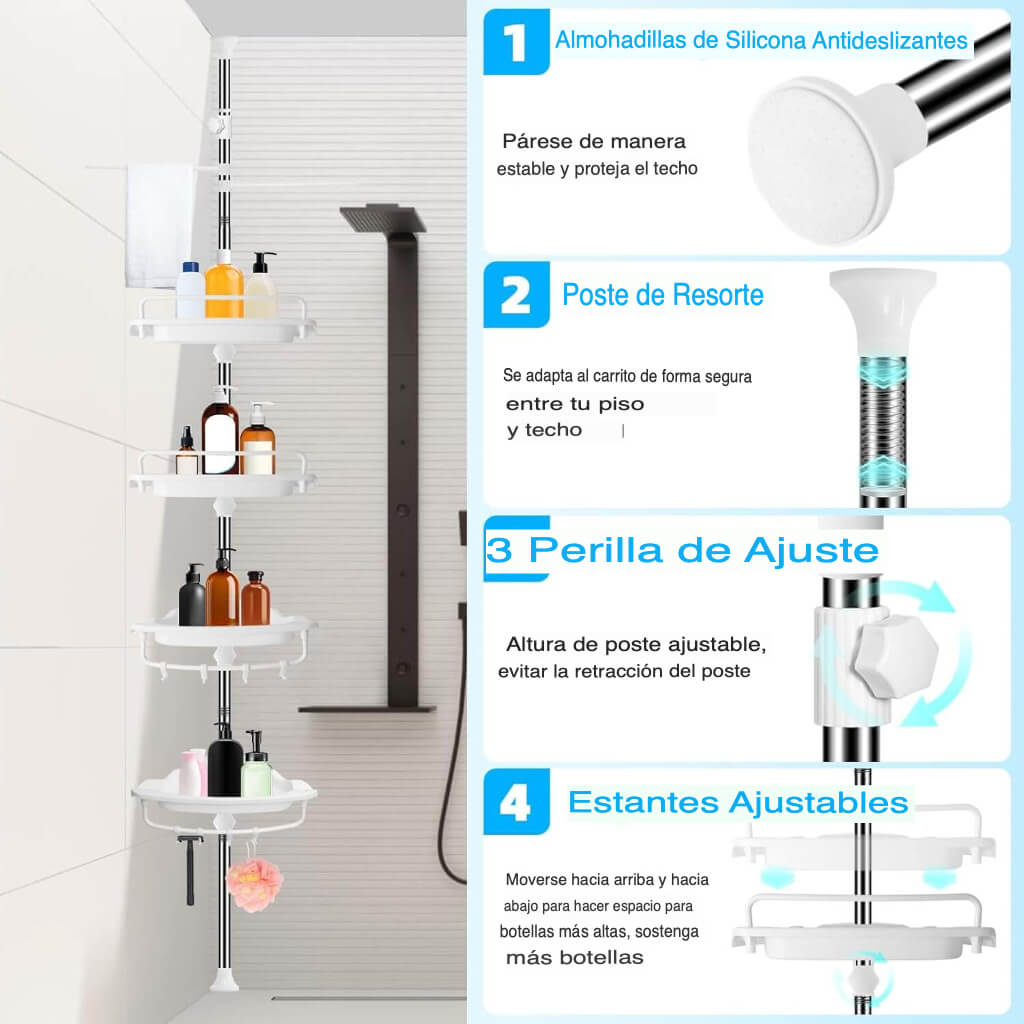 1 Almohadillas de Silicona Antideslizantes

Párese de manera estable y proteja el techo

2 Poste de Resorte

Se adapta al carrito de forma segura entre tu piso y techo

3 Perilla de Ajuste

Altura de poste ajustable, evitar la retracción del poste

4 Estantes Ajustables

Moverse hacia arriba y hacia abajo para hacer espacio para botellas más altas, sostenga más botellas