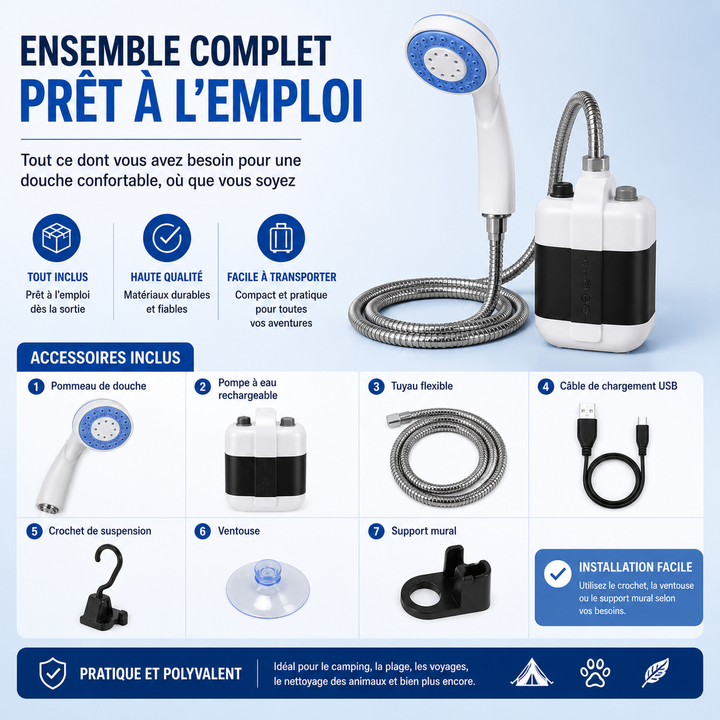 ENSEMBLE COMPLET
PRÊT À L'EMPLOI

Tout ce dont vous avez besoin pour une douche confortable, où que vous soyez

TOUT INCLUS
Prêt à l'emploi dès la sortie

HAUTE QUALITÉ
Matériaux durables et fiables

FACILE À TRANSPORTER
Compact et pratique pour toutes vos aventures

ACCESSOIRES INCLUS

1 Pommeau de douche

2 Pompe à eau rechargeable

3 Tuyau flexible

4 Câble de chargement USB

5 Crochet de suspension

6 Ventouse

7 Support mural

INSTALLATION FACILE
Utilisez le crochet, la ventouse ou le support mural selon vos besoins.

PRATIQUE ET POLYVALENT

Idéal pour le camping, la plage, les voyages, le nettoyage des animaux et bien plus encore.