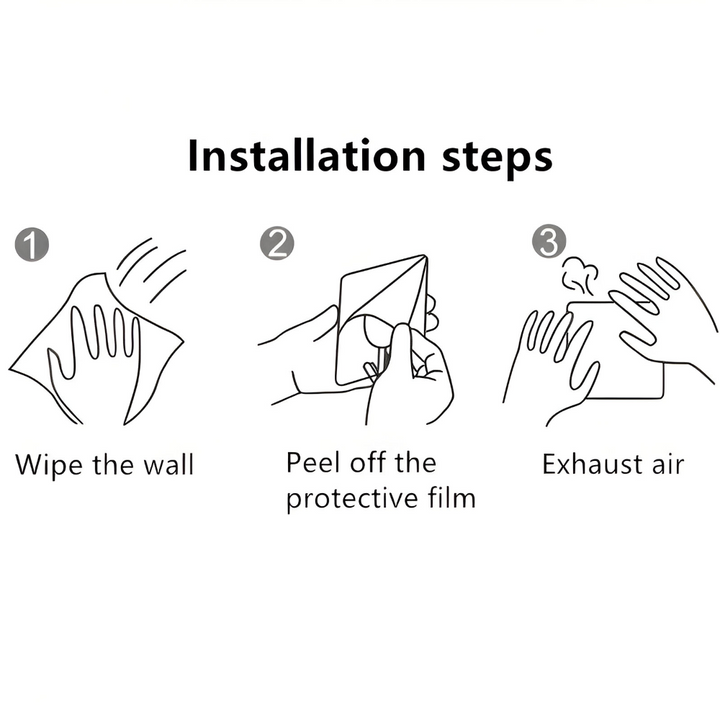 Installation steps

1

Wipe the wall

2

Peel off the protective film

3

Exhaust air