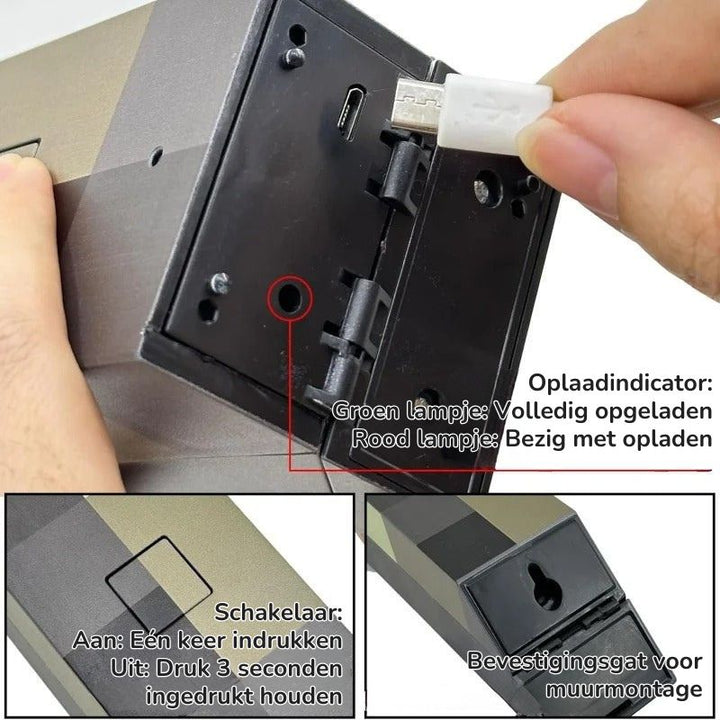 Oplaadindicator:
Groen lampje: Volledig opgeladen
Rood lampje: Bezig met opladen

Schakelaar:
Aan: Eén keer indrukken
Uit: Druk 3 seconden ingedrukt houden

Bevestigingsgat voor muurmontage