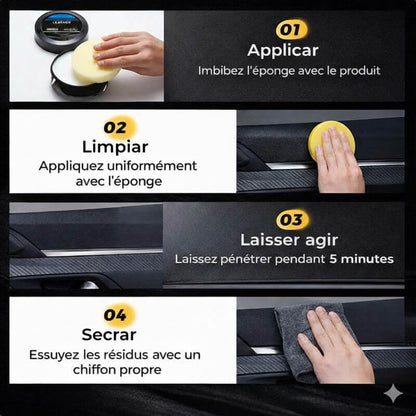 LEATHER

01
Applicar
Imbibez l'éponge avec le produit

02
Limpiar
Appliquez uniformément avec l'éponge

03
Laisser agir
Laissez pénétrer pendant 5 minutes

04
Secrar
Essuyez les résidus avec un chiffon propre